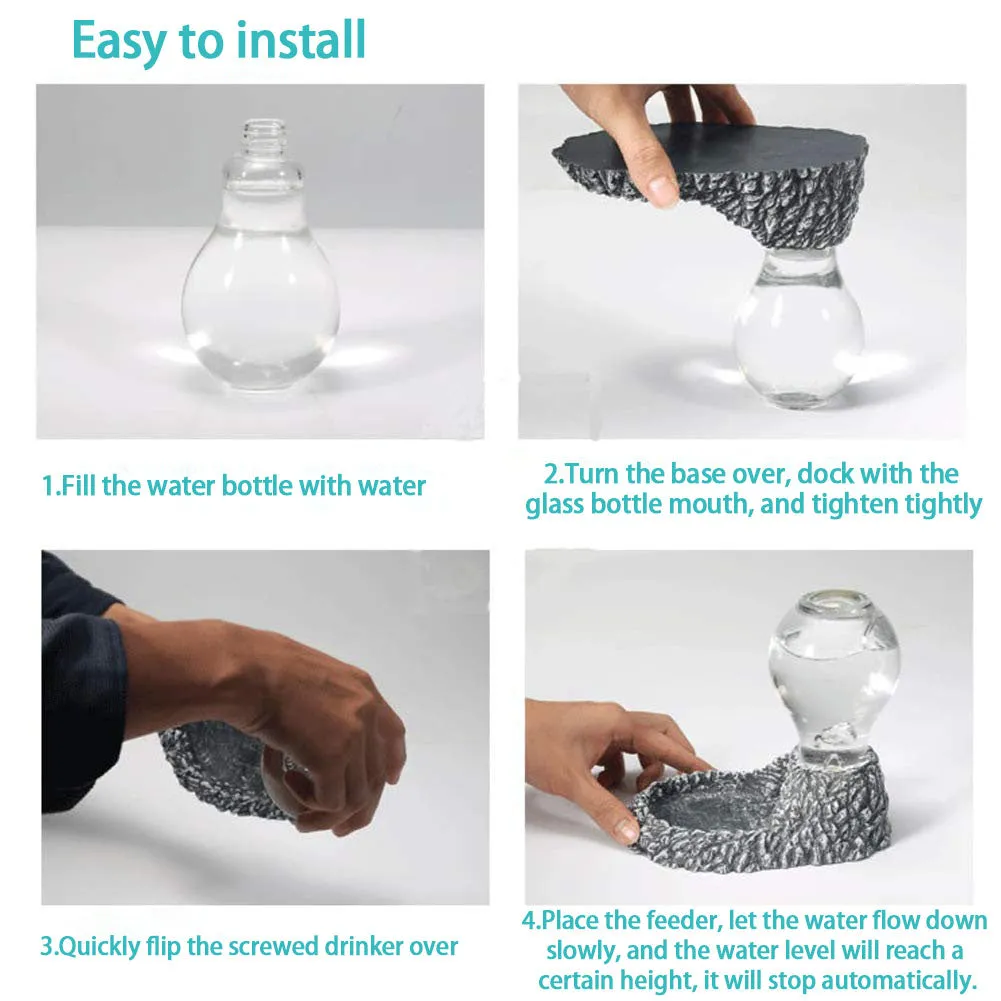 Easy to install

1.Fill the water bottle with water

2.Turn the base over, dock with the glass bottle mouth, and tighten tightly

3.Quickly flip the screwed drinker over

4.Place the feeder, let the water flow down slowly, and the water level will reach a certain height, it will stop automatically.